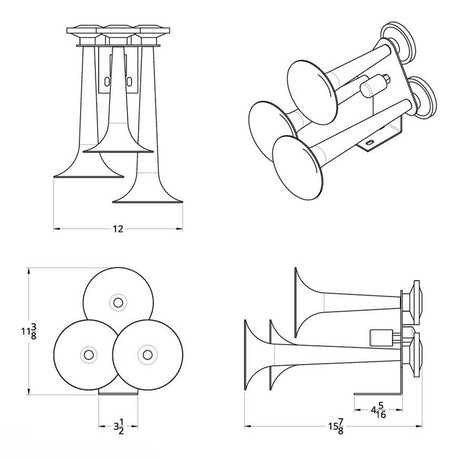 12

$11\frac{3}{8}$

$3\frac{1}{2}$

$4\frac{5}{16}$

$15\frac{7}{8}$