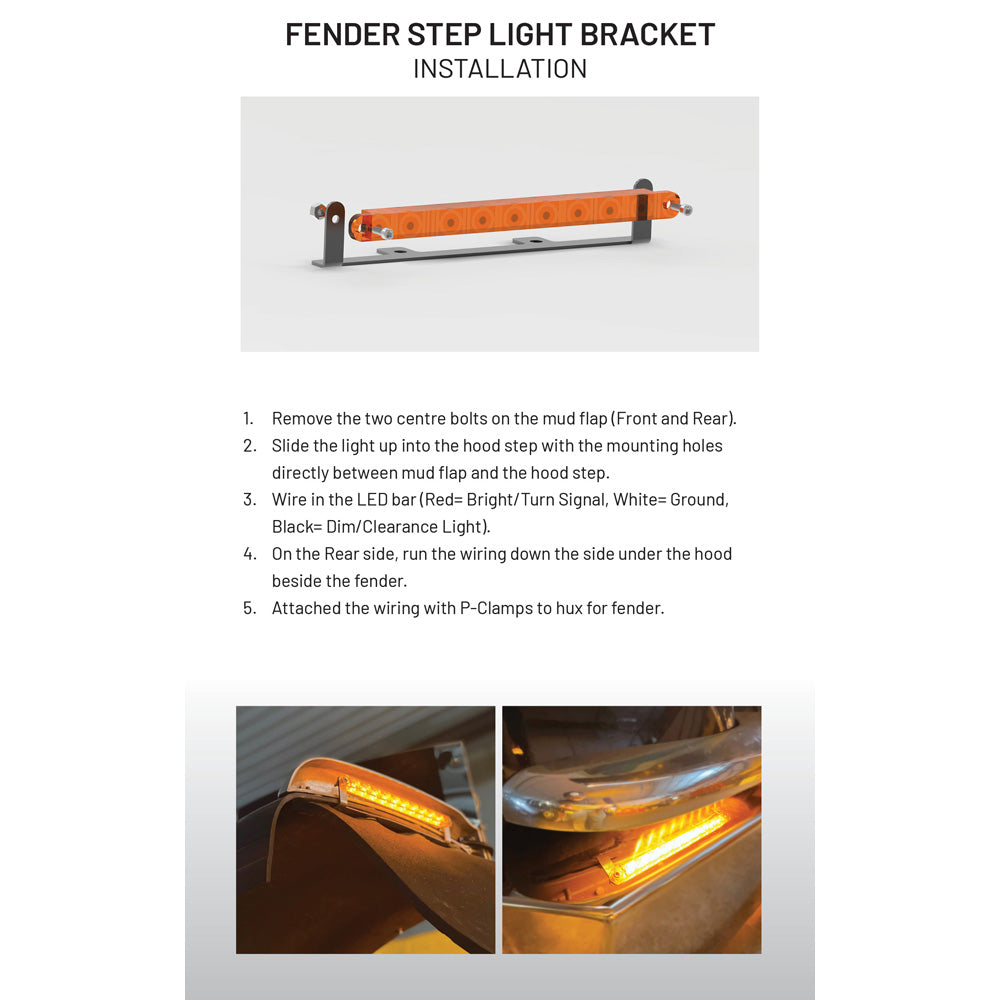 FENDER STEP LIGHT BRACKET
INSTALLATION

1. Remove the two centre bolts on the mud flap (Front and Rear).
2. Slide the light up into the hood step with the mounting holes directly between mud flap and the hood step.
3. Wire in the LED bar (Red= Bright/Turn Signal, White= Ground, Black= Dim/Clearance Light).
4. On the Rear side, run the wiring down the side under the hood beside the fender.
5. Attached the wiring with P-Clamps to hux for fender.