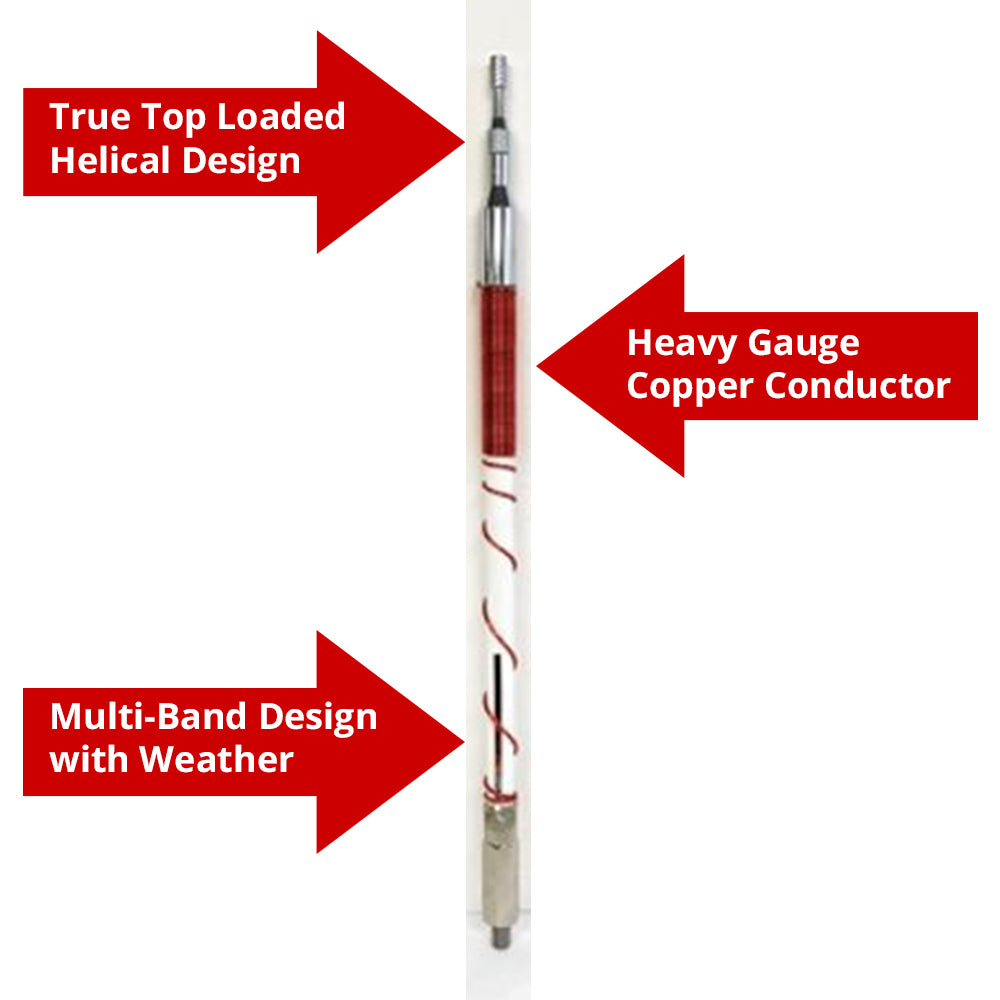 True Top Loaded Helical Design

Heavy Gauge Copper Conductor

Multi-Band Design with Weather