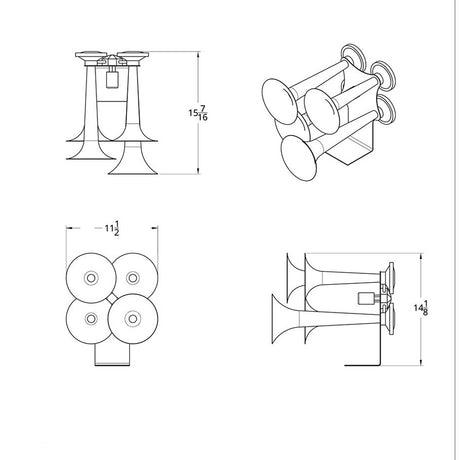 $15\frac{7}{16}$

$11\frac{1}{2}$

$14\frac{1}{8}$